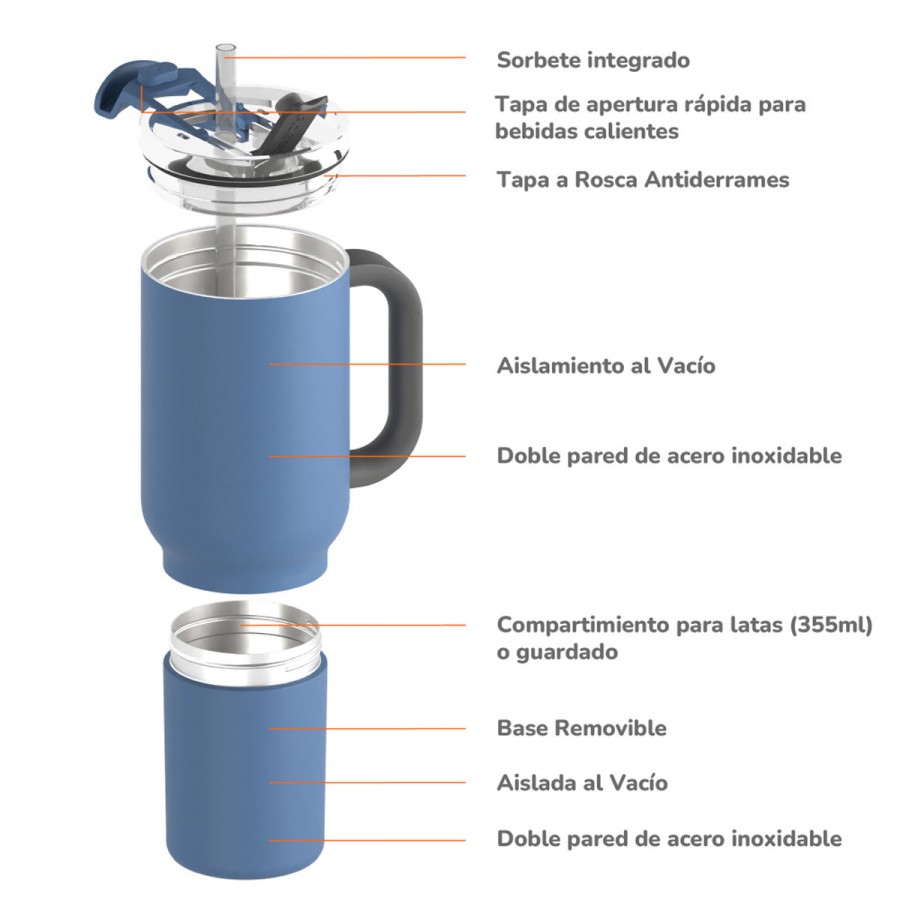 Sorbete integrado

Tapa de apertura rápida para bebidas calientes

Tapa a Rosca Antiderrames

Aislamiento al Vacío

Doble pared de acero inoxidable

Compartimiento para latas (355ml) o guardado

Base Removible

Aislada al Vacío

Doble pared de acero inoxidable