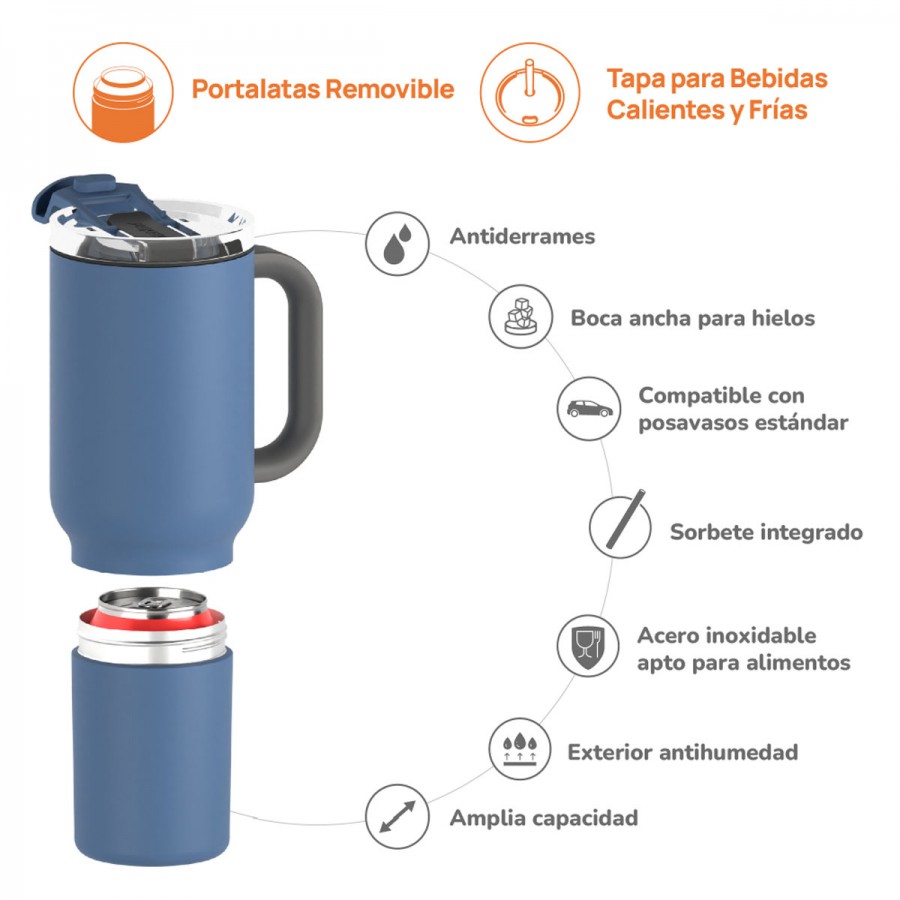 Portalatas Removible

Tapa para Bebidas Calientes y Frías

Antiderrames

Boca ancha para hielos

Compatible con posavasos estándar

Sorbete integrado

Acero inoxidable apto para alimentos

Exterior antihumedad

Amplia capacidad