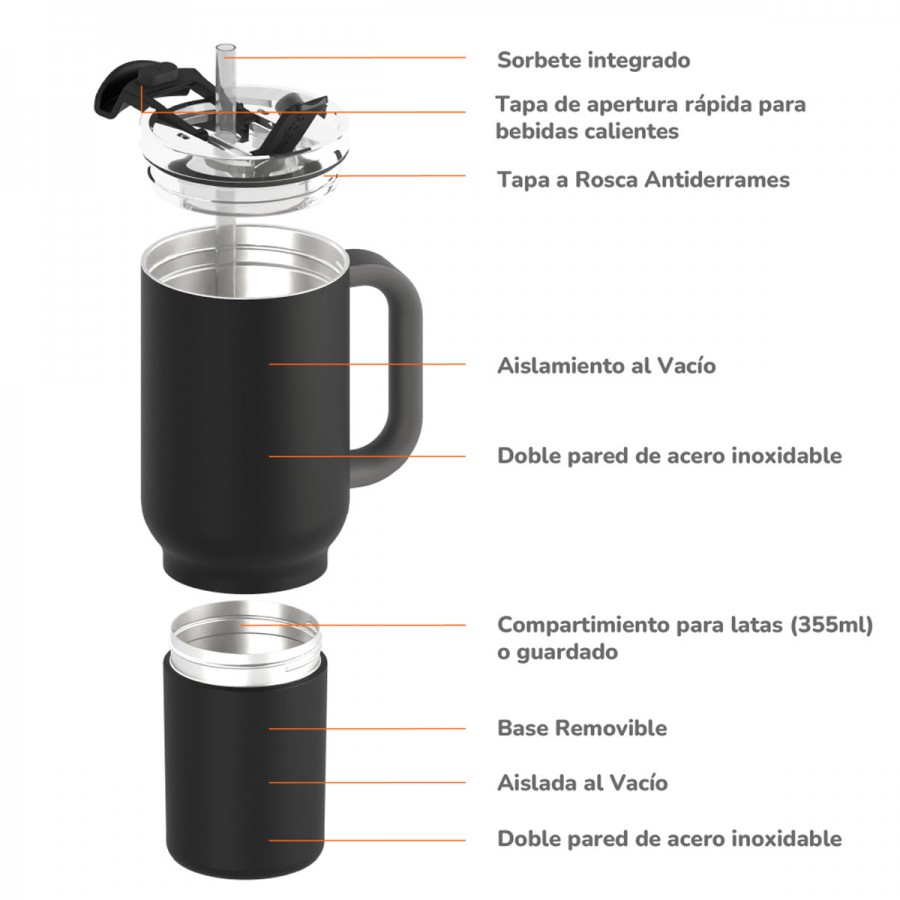 Sorbete integrado

Tapa de apertura rápida para bebidas calientes

Tapa a Rosca Antiderrames

Aislamiento al Vacío

Doble pared de acero inoxidable

Compartimiento para latas (355ml) o guardado

Base Removible

Aislada al Vacío

Doble pared de acero inoxidable