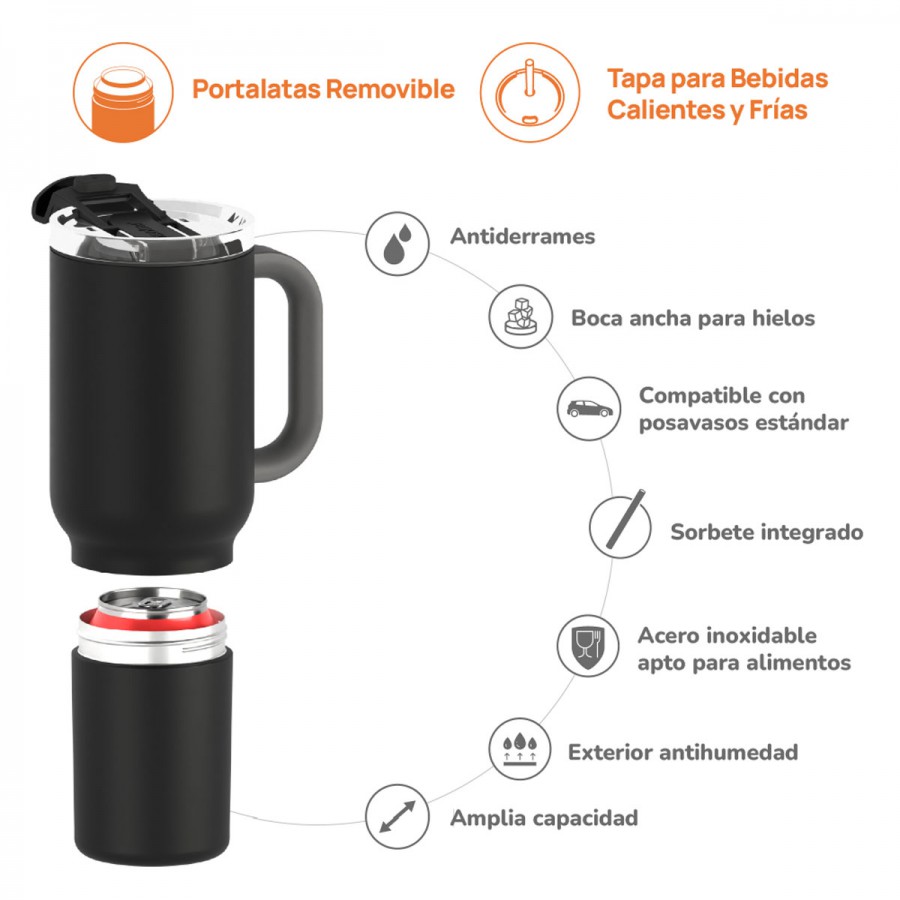 Portalatas Removible

Tapa para Bebidas Calientes y Frías

Antiderrames

Boca ancha para hielos

Compatible con posavasos estándar

Sorbete integrado

Acero inoxidable apto para alimentos

Exterior antihumedad

Amplia capacidad